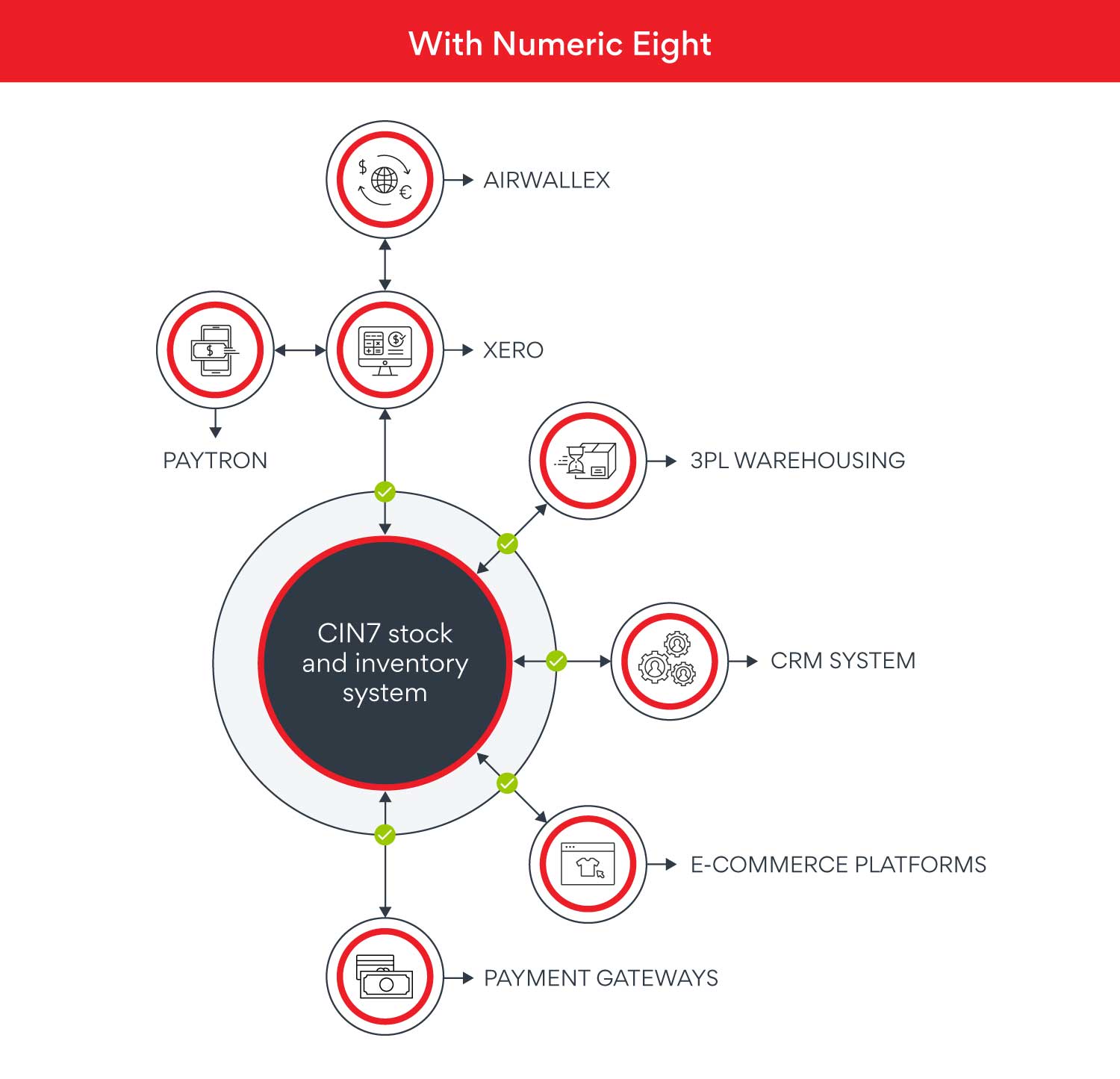 With Numeric Eight

AIRWALLEX

XERO

PAYTRON

3PL WAREHOUSING

CIN7 stock and inventory system

CRM SYSTEM

E-COMMERCE PLATFORMS

PAYMENT GATEWAYS